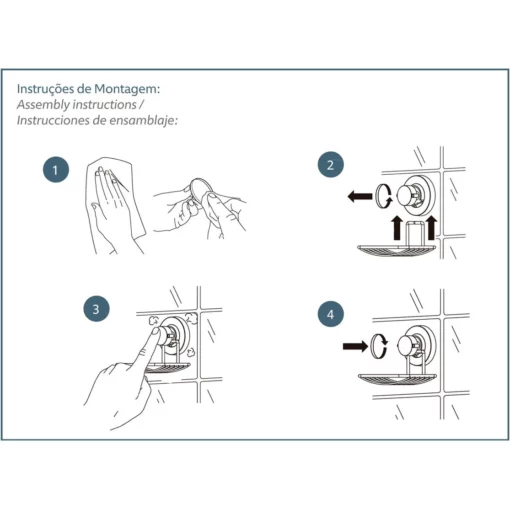 Instruções de Montagem:
Assembly instructions /
Instrucciones de ensamblaje:

1

2

3

4